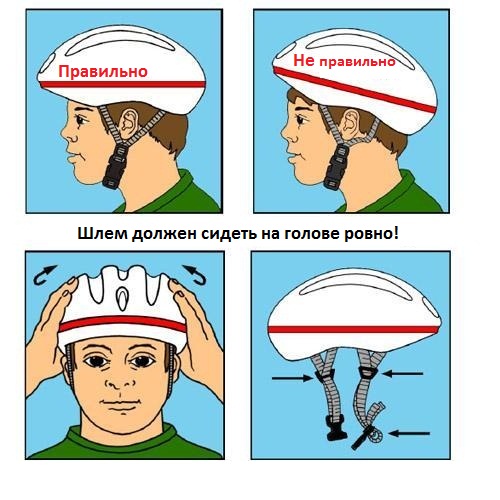 Правильно

Не правильно

Шлем должен сидеть на голове ровно!